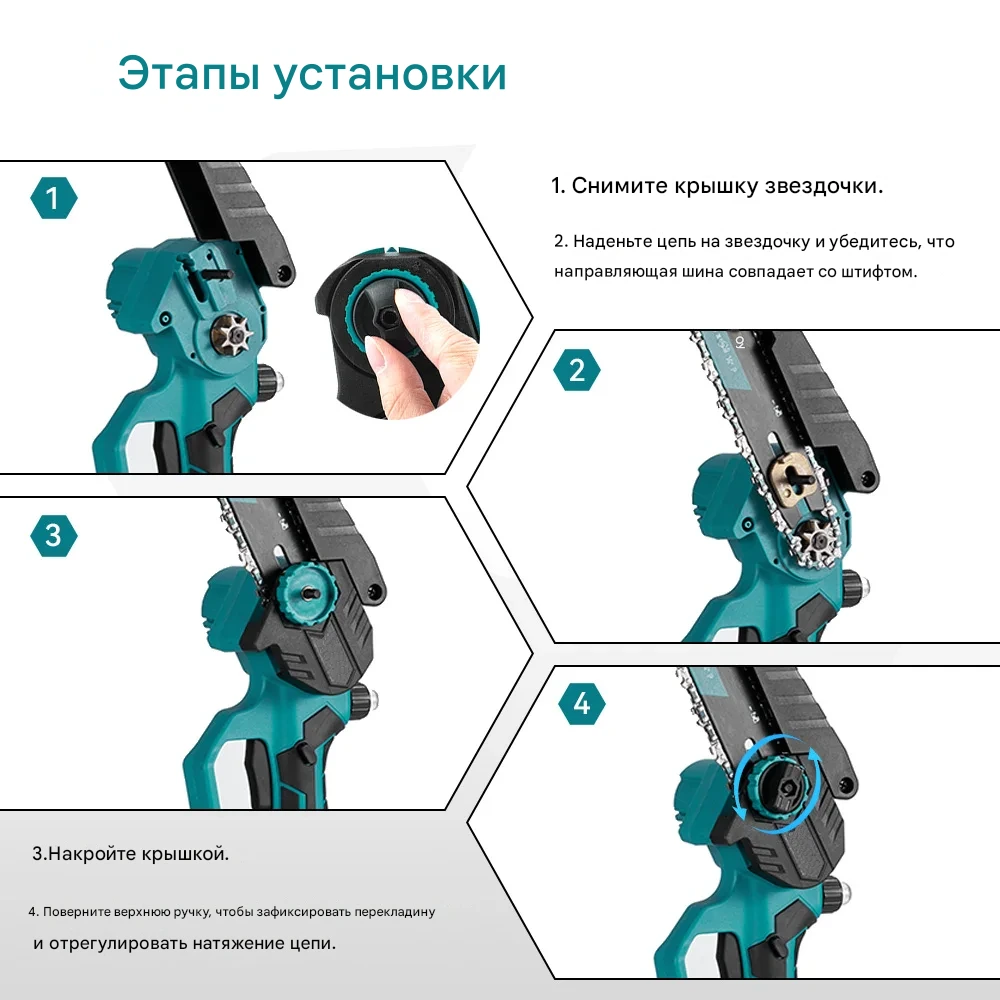 Этапы установки

1

1. Снимите крышку звездочки.

2. Наденьте цепь на звездочку и убедитесь, что направляющая шина совпадает со штифтом.

2

3

4

3.Накройте крышкой.

4. Поверните верхнюю ручку, чтобы зафиксировать перекладину и отрегулировать натяжение цепи.