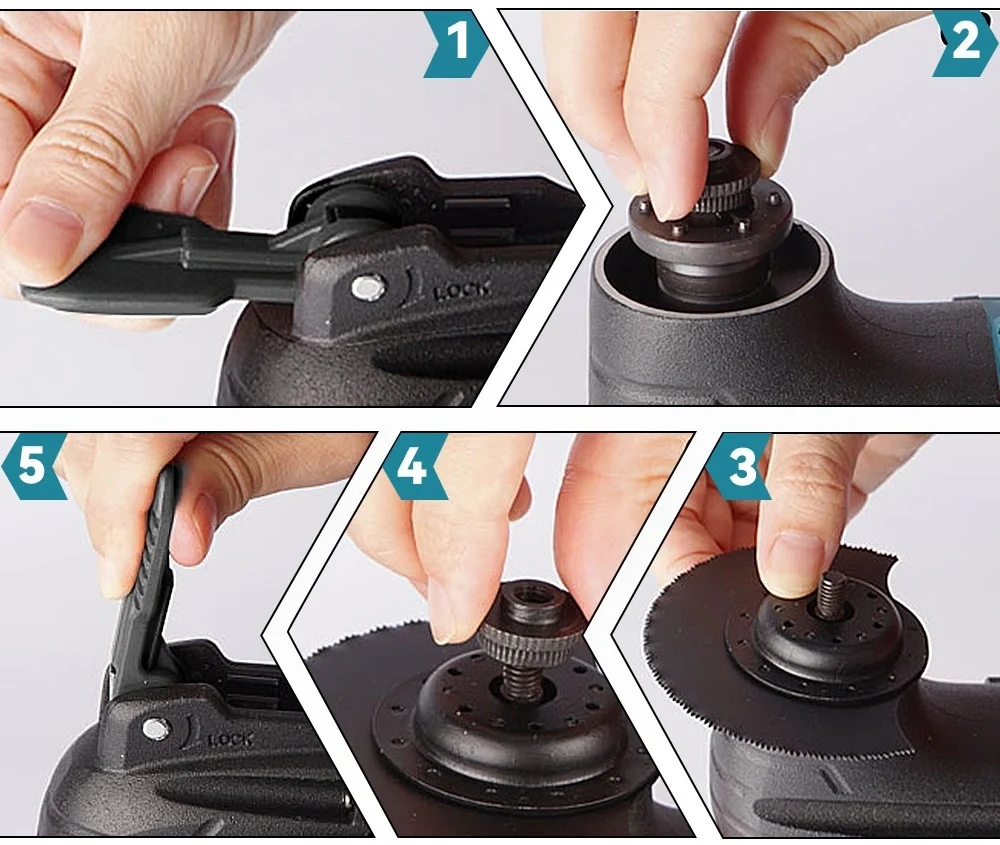 1
LOCK
2
5
LOCK
4
3