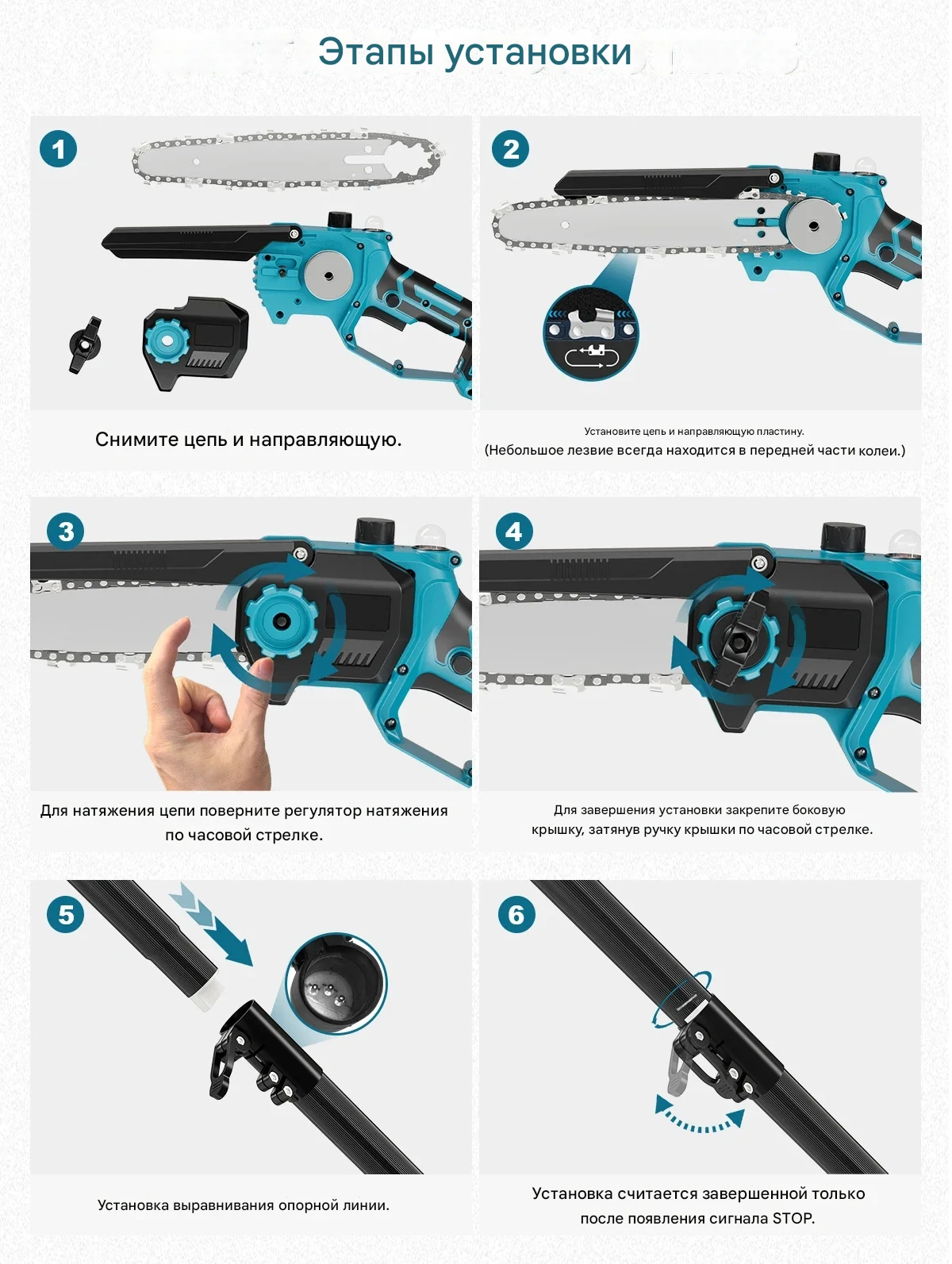 Этапы установки

1

Снимите цепь и направляющую.

2

Установите цепь и направляющую пластину.
(Небольшое лезвие всегда находится в передней части колеи.)

3

Для натяжения цепи поверните регулятор натяжения по часовой стрелке.

4

Для завершения установки закрепите боковую крышку, затянув ручку крышки по часовой стрелке.

5

Установка выравнивания опорной линии.

6

Установка считается завершенной только после появления сигнала STOP.