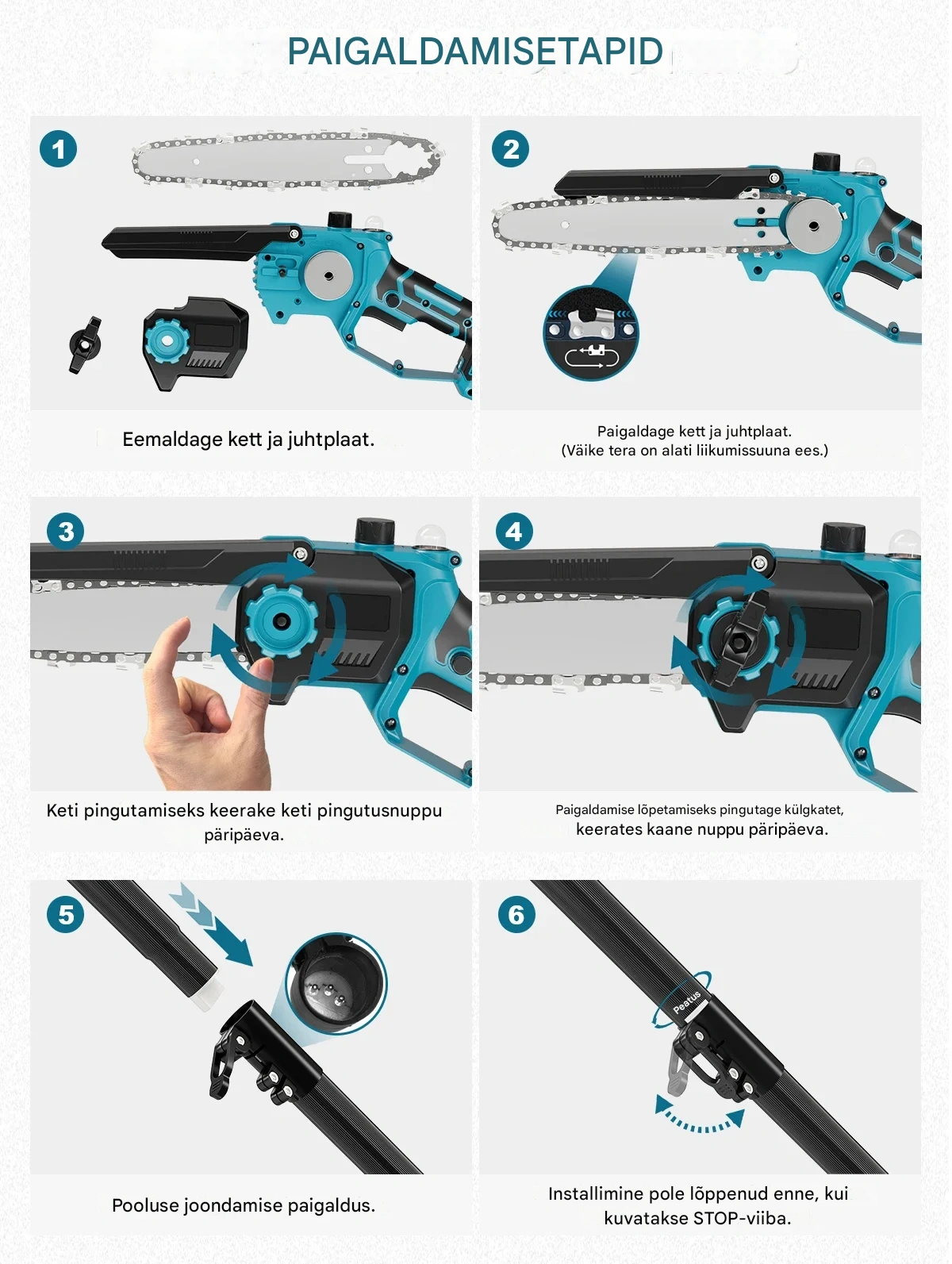 PAIGALDAMISETAPID

1

Eemaldage kett ja juhtplaat.

2

Paigaldage kett ja juhtplaat.
(Väike tera on alati liikumissuuna ees.)

3

Keti pingutamiseks keerake keti pingutusnuppu päripäeva.

4

Paigaldamise lõpetamiseks pingutage külgkatet, keerates kaane nuppu päripäeva.

5

Pooluse joondamise paigaldus.

6

Peatus

Installimine pole lõppenud enne, kui kuvatakse STOP-viiba.