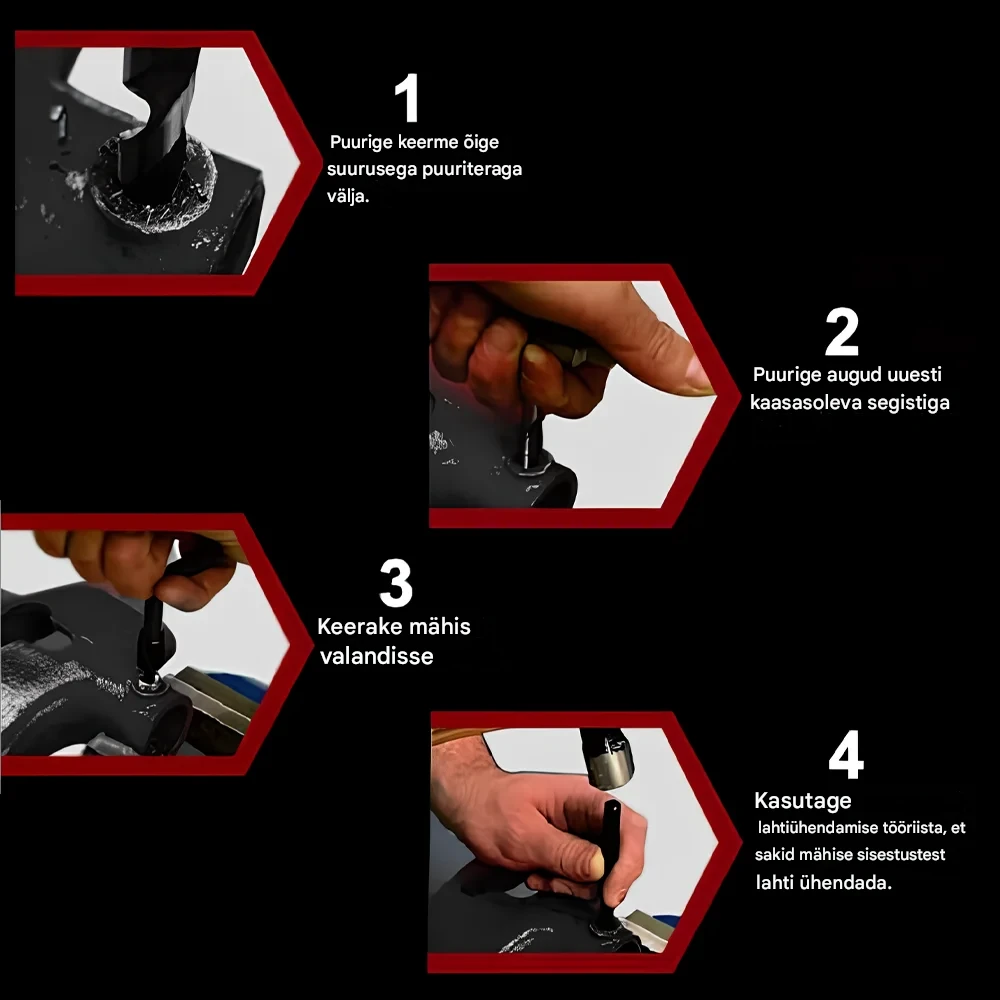 1
Puurige keerme õige suurusega puuriteraga välja.

2
Puurige augud uuesti kaasasoleva segistiga

3
Keerake mähis valandisse

4
Kasutage lahtiühendamise tööriista, et sakid mähise sisestustest lahti ühendada.