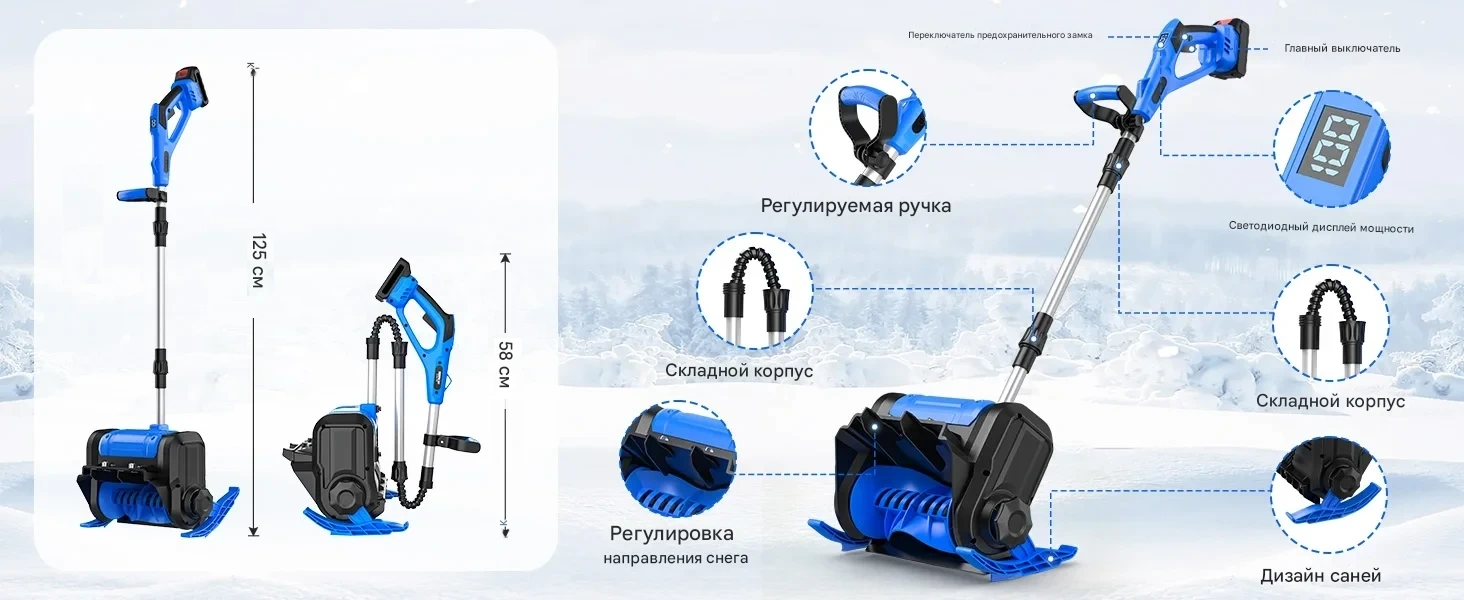 125 см

58 см

Переключатель предохранительного замка

Главный выключатель

Регулируемая ручка

Светодиодный дисплей мощности

Складной корпус

Складной корпус

Регулировка направления снега

Дизайн саней