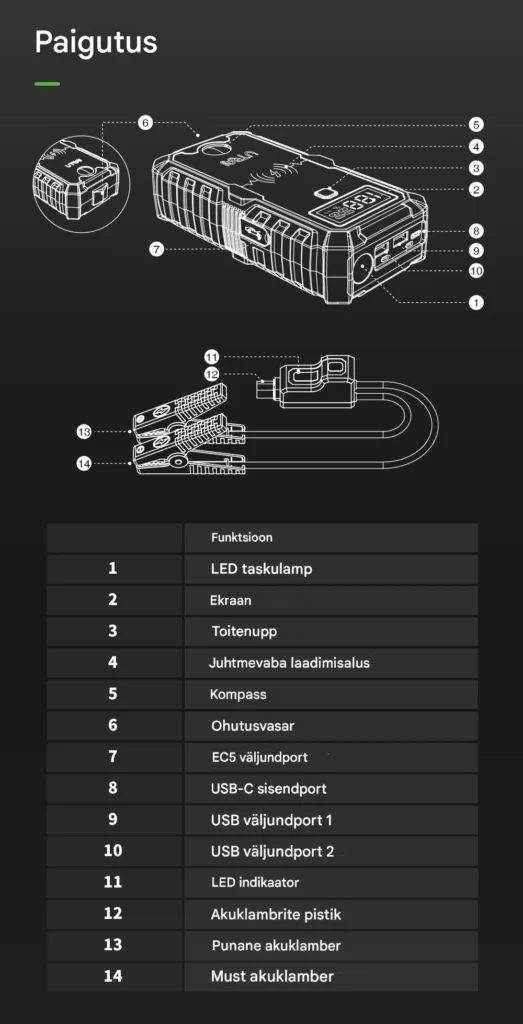 Paigutus

6
5
4
3
2
8
9
10
1
7

11
12
13
14

|  | Funktsioon |
|---|---|
| 1 | LED taskulamp |
| 2 | Ekraan |
| 3 | Toitenupp |
| 4 | Juhtmevaba laadimisalus |
| 5 | Kompass |
| 6 | Ohutusvasar |
| 7 | EC5 väljundport |
| 8 | USB-C sisendport |
| 9 | USB väljundport 1 |
| 10 | USB väljundport 2 |
| 11 | LED indikaator |
| 12 | Akuklambrite pistik |
| 13 | Punane akuklamber |
| 14 | Must akuklamber |