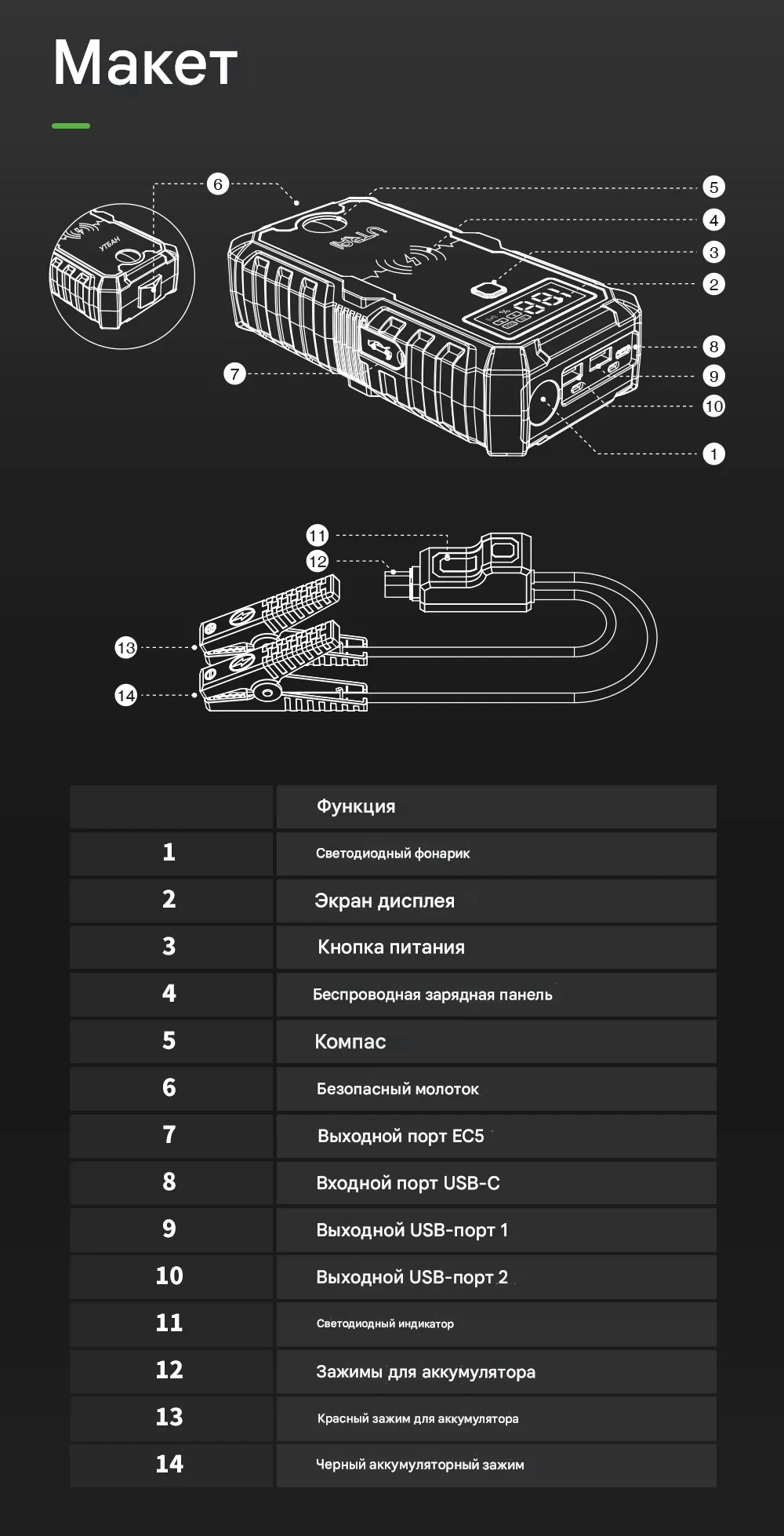 Макет

6
5
4
3
2
8
9
10
1
7
УТБАН

11
12
13
14

| | Функция |
|---|---|
| 1 | Светодиодный фонарик |
| 2 | Экран дисплея |
| 3 | Кнопка питания |
| 4 | Беспроводная зарядная панель |
| 5 | Компас |
| 6 | Безопасный молоток |
| 7 | Выходной порт EC5 |
| 8 | Входной порт USB-C |
| 9 | Выходной USB-порт 1 |
| 10 | Выходной USB-порт 2 |
| 11 | Светодиодный индикатор |
| 12 | Зажимы для аккумулятора |
| 13 | Красный зажим для аккумулятора |
| 14 | Черный аккумуляторный зажим |