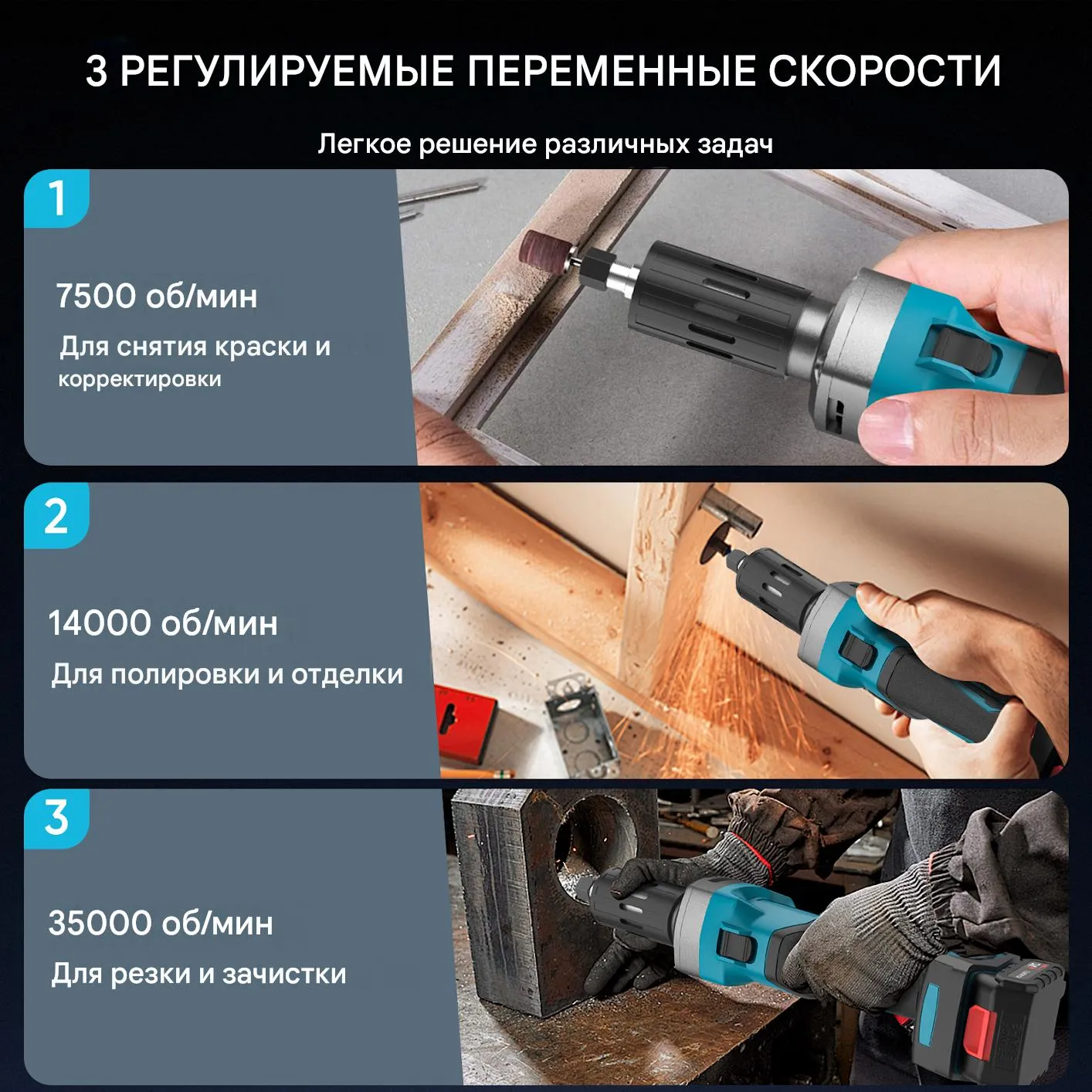 3 РЕГУЛИРУЕМЫЕ ПЕРЕМЕННЫЕ СКОРОСТИ

Легкое решение различных задач

1

7500 об/мин

Для снятия краски и корректировки

2

14000 об/мин

Для полировки и отделки

3

35000 об/мин

Для резки и зачистки