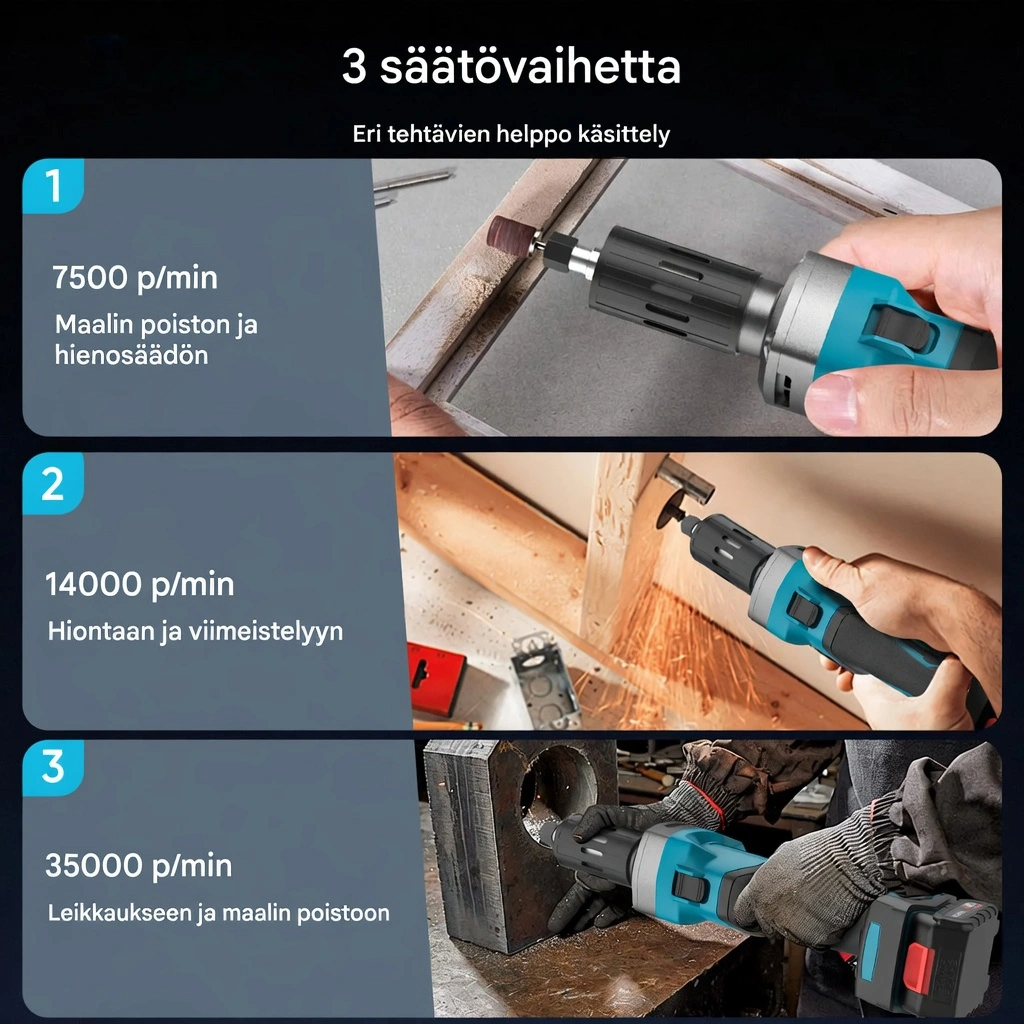 3 säätövaihetta

Eri tehtävien helppo käsittely

1

7500 p/min

Maalin poiston ja hienosäädön

2

14000 p/min

Hiontaan ja viimeistelyyn

3

35000 p/min

Leikkaukseen ja maalin poistoon