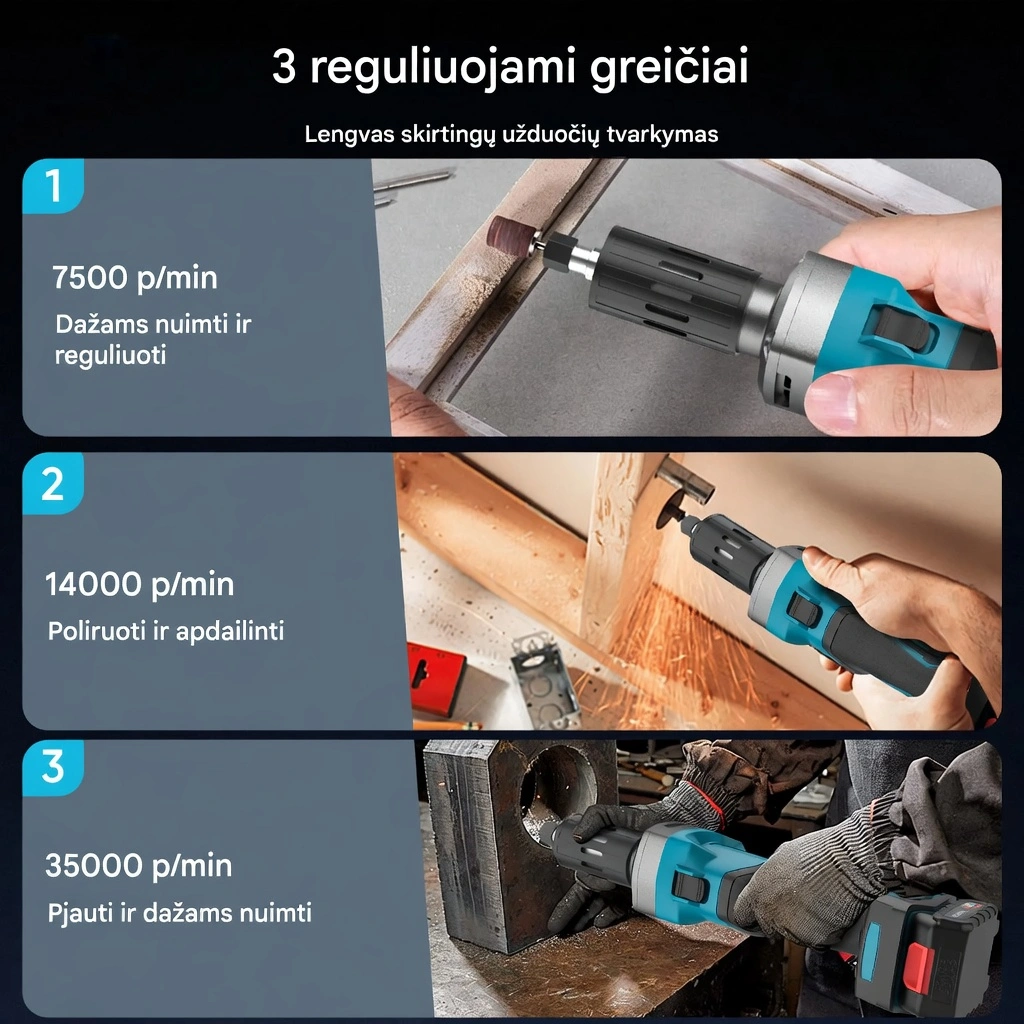 3 reguliuojami greičiai

Lengvas skirtingų užduočių tvarkymas

1

7500 p/min

Dažams nuimti ir reguliuoti

2

14000 p/min

Poliruoti ir apdailinti

3

35000 p/min

Pjauti ir dažams nuimti