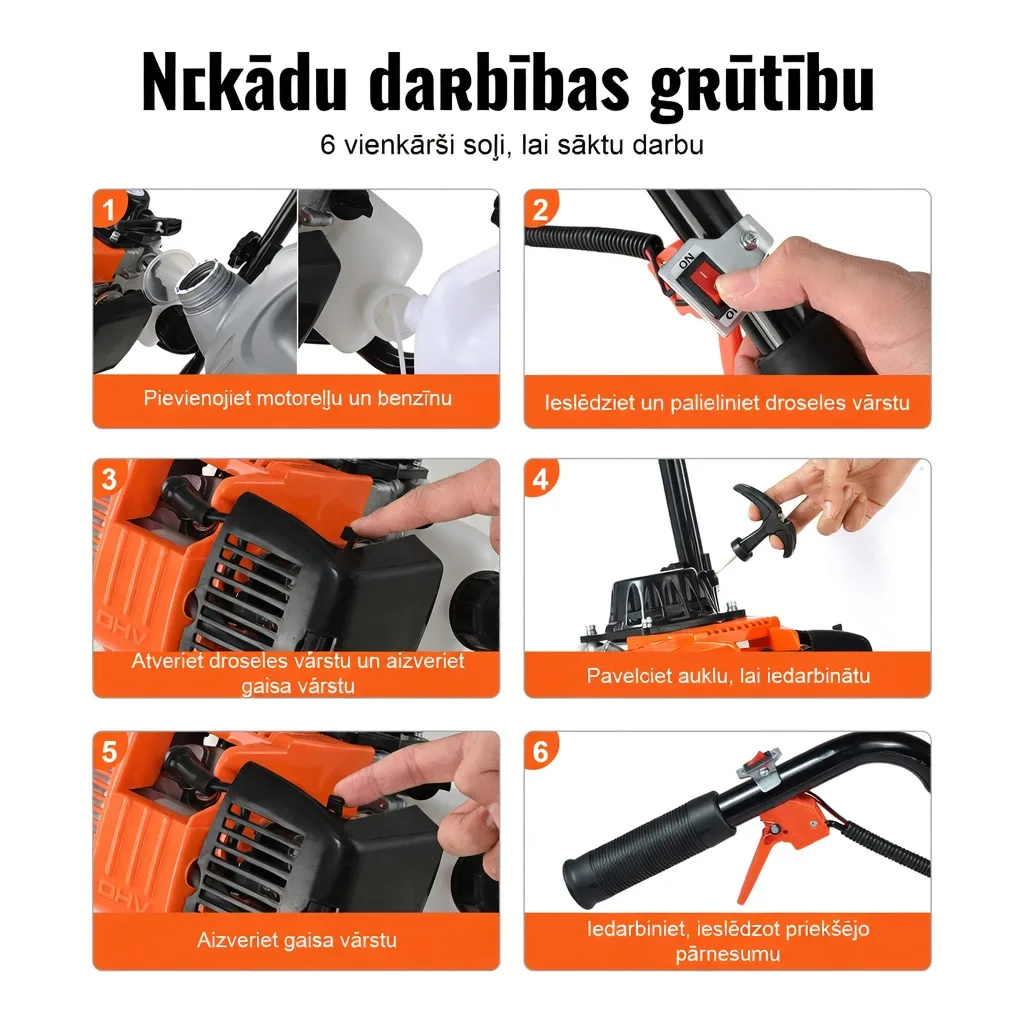 Nekādu darbības grūtību

6 vienkārši soļi, lai sāktu darbu

1

Pievienojiet motoreļļu un benzīnu

2

ON

Ieslēdziet un palieliniet droseles vārstu

3

OHV

Atveriet droseles vārstu un aizveriet gaisa vārstu

4

Pavelciet auklu, lai iedarbinātu

5

OHV

Aizveriet gaisa vārstu

6

Iedarbiniet, ieslēdzot priekšējo pārnesumu