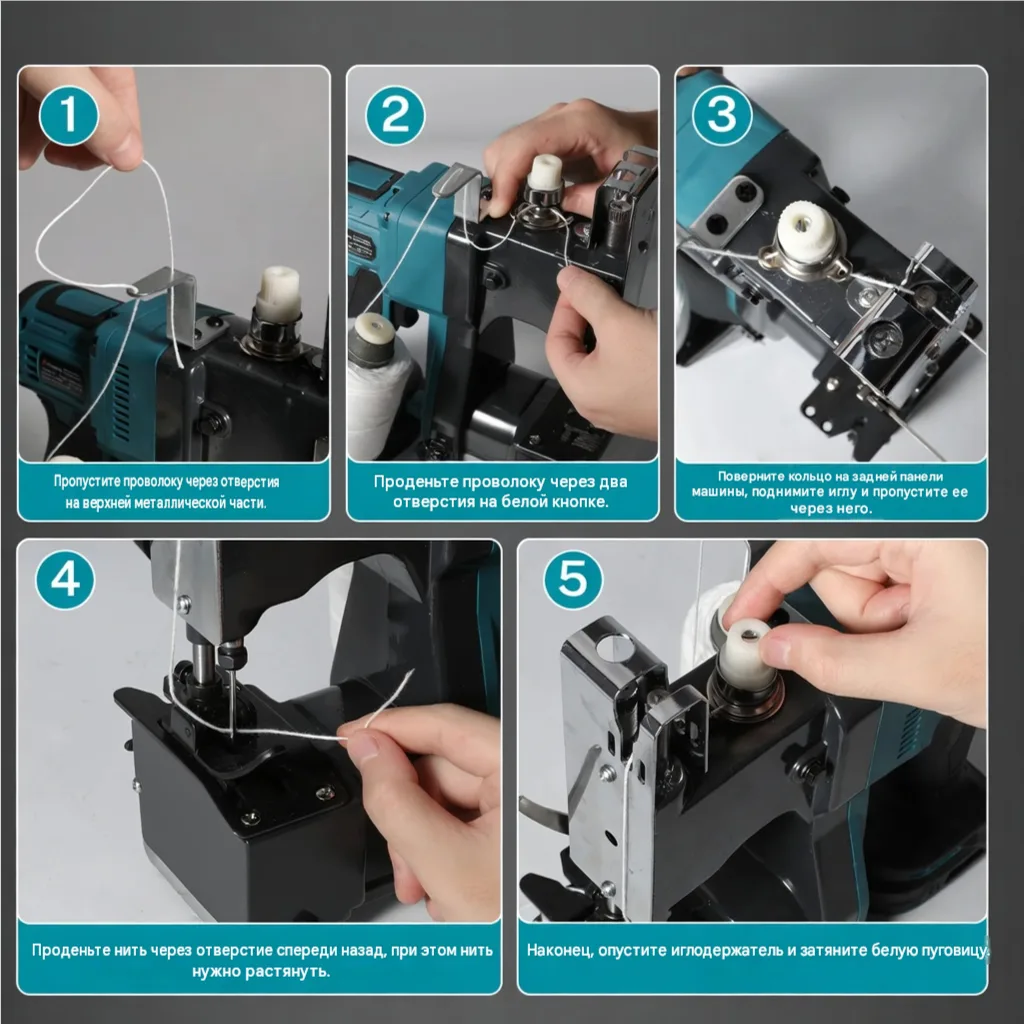 1

Пропустите проволоку через отверстия на верхней металлической части.

2

Проденьте проволоку через два отверстия на белой кнопке.

3

Поверните кольцо на задней панели машины, поднимите иглу и пропустите ее через него.

4

Проденьте нить через отверстие спереди назад, при этом нить нужно растянуть.

5

Наконец, опустите иглодержатель и затяните белую пуговицу.